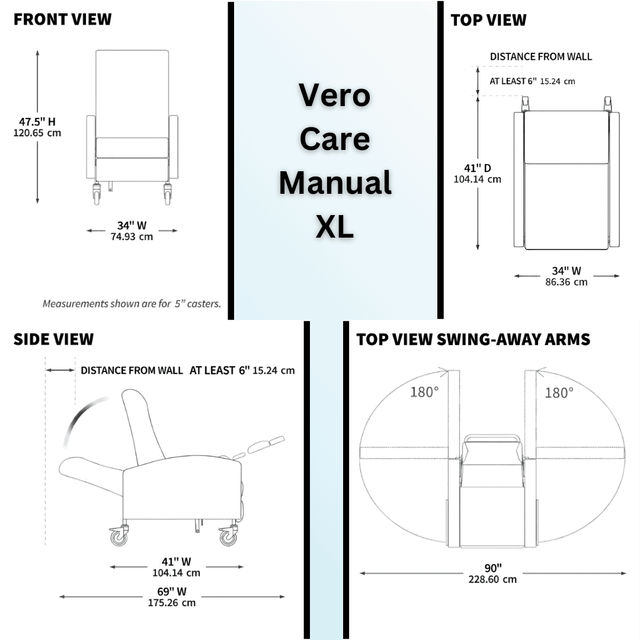 FRONT VIEW

47.5" H
120.65 cm

34" W
74.93 cm

Measurements shown are for 5" casters.

Vero Care Manual XL

TOP VIEW

DISTANCE FROM WALL

AT LEAST 6" 15.24 cm

41" D
104.14 cm

34" W
86.36 cm

SIDE VIEW

DISTANCE FROM WALL AT LEAST 6" 15.24 cm

41" W
104.14 cm

69" W
175.26 cm

TOP VIEW SWING-AWAY ARMS

180°

180°

90"
228.60 cm